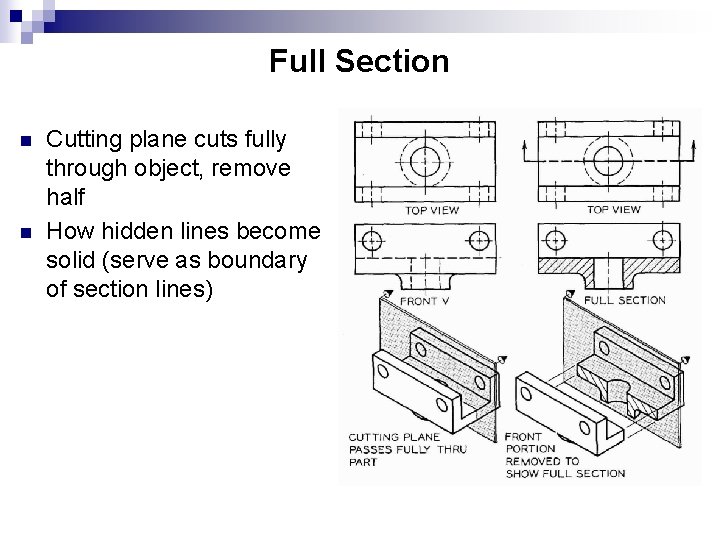 Full Section

Cutting plane cuts fully through object, remove half

How hidden lines become solid (serve as boundary of section lines)

TOP VIEW

TOP VIEW

FRONT V

FULL SECTION

CUTTING PLANE PASSES FULLY THRU PART

FRONT PORTION REMOVED TO SHOW FULL SECTION