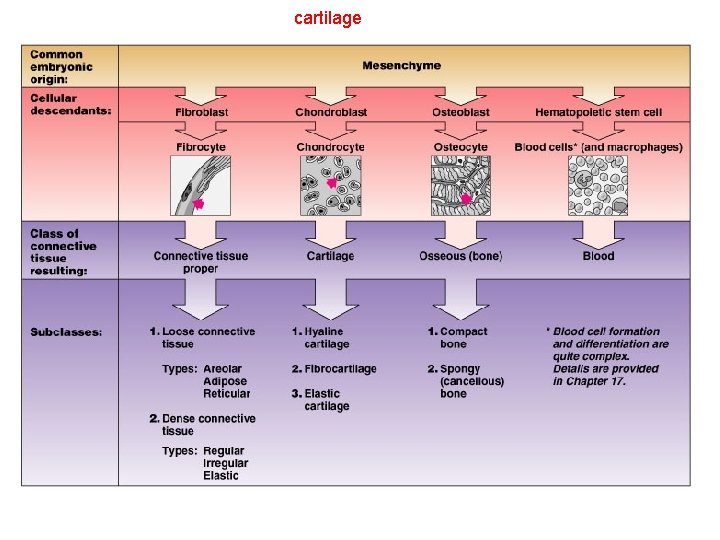 cartilage

Common embryonic origin:

Mesenchyme

Cellular descendants:

Fibroblast

Chondroblast

Osteoblast

Hematopoietic stem cell

Fibrocyte

Chondrocyte

Osteocyte

Blood cells* (and macrophages)

Class of connective tissue resulting:

Connective tissue proper

Cartilage

Osseous (bone)

Blood

Subclasses:

1. Loose connective tissue

Types: Areolar Adipose Reticular

2. Dense connective tissue

Types: Regular Irregular Elastic

1. Hyaline cartilage

2. Fibrocartilage

3. Elastic cartilage

1. Compact bone

2. Spongy (cancellous) bone

* Blood cell formation and differentiation are quite complex. Details are provided in Chapter 17.