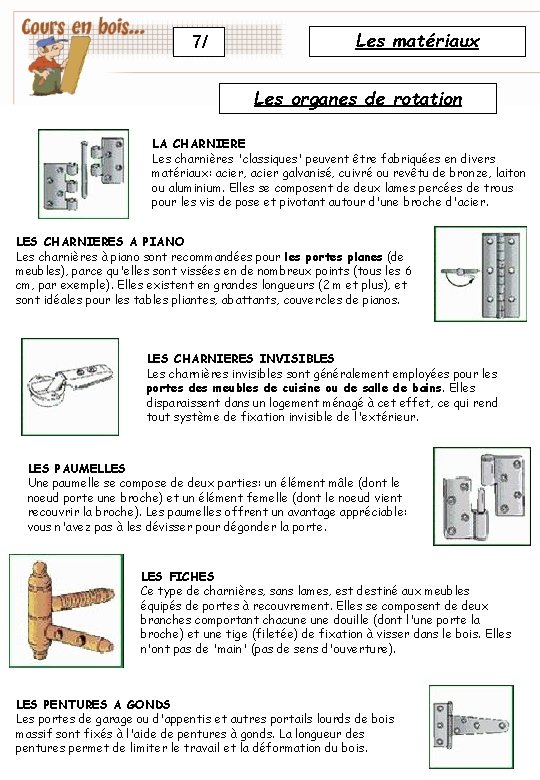 Cours en bois...

7/

Les matériaux

Les organes de rotation

LA CHARNIERE
Les charnières 'classiques' peuvent être fabriquées en divers matériaux: acier, acier galvanisé, cuivré ou revêtu de bronze, laiton ou aluminium. Elles se composent de deux lames percées de trous pour les vis de pose et pivotant autour d'une broche d'acier.

LES CHARNIERES A PIANO
Les charnières à piano sont recommandées pour les portes planes (de meubles), parce qu'elles sont vissées en de nombreux points (tous les 6 cm, par exemple). Elles existent en grandes longueurs (2 m et plus), et sont idéales pour les tables pliantes, abattants, couvercles de pianos.

LES CHARNIERES INVISIBLES
Les charnières invisibles sont généralement employées pour les portes des meubles de cuisine ou de salle de bains. Elles disparaissent dans un logement ménagé à cet effet, ce qui rend tout système de fixation invisible de l'extérieur.

LES PAUMELLES
Une paumelle se compose de deux parties: un élément mâle (dont le noeud porte une broche) et un élément femelle (dont le noeud vient recouvrir la broche). Les paumelles offrent un avantage appréciable: vous n'avez pas à les dévisser pour dégonder la porte.

LES FICHES
Ce type de charnières, sans lames, est destiné aux meubles équipés de portes à recouvrement. Elles se composent de deux branches comportant chacune une douille (dont l'une porte la broche) et une tige (filetée) de fixation à visser dans le bois. Elles n'ont pas de 'main' (pas de sens d'ouverture).

LES PENTURES A GONDS
Les portes de garage ou d'appentis et autres portails lourds de bois massif sont fixés à l'aide de pentures à gonds. La longueur des pentures permet de limiter le travail et la déformation du bois.