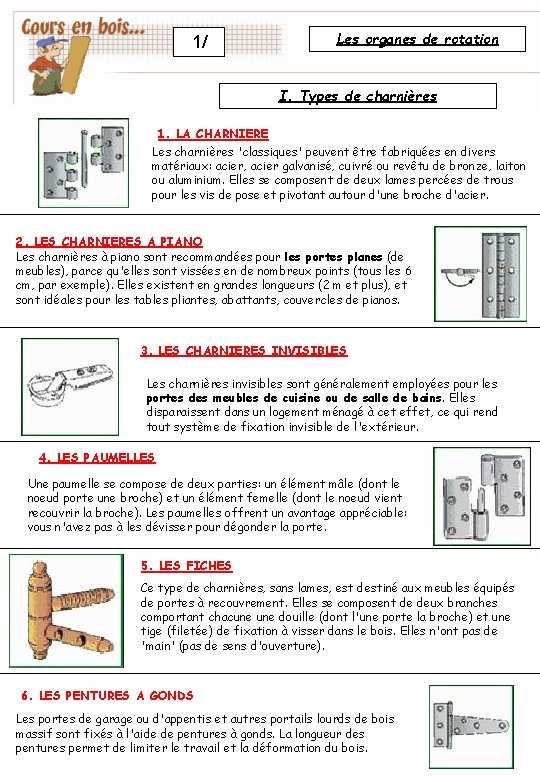 Cours en bois...

1/

Les organes de rotation

I. Types de charnières

1. LA CHARNIERE

Les charnières 'classiques' peuvent être fabriquées en divers matériaux: acier, acier galvanisé, cuivré ou revêtu de bronze, laiton ou aluminium. Elles se composent de deux lames percées de trous pour les vis de pose et pivotant autour d'une broche d'acier.

2. LES CHARNIERES A PIANO

Les charnières à piano sont recommandées pour les portes planes (de meubles), parce qu'elles sont vissées en de nombreux points (tous les 6 cm, par exemple). Elles existent en grandes longueurs (2 m et plus), et sont idéales pour les tables pliantes, abattants, couvercles de pianos.

3. LES CHARNIERES INVISIBLES

Les charnières invisibles sont généralement employées pour les portes des meubles de cuisine ou de salle de bains. Elles disparaissent dans un logement ménagé à cet effet, ce qui rend tout système de fixation invisible de l'extérieur.

4. LES PAUMELLES

Une paumelle se compose de deux parties: un élément mâle (dont le noeud porte une broche) et un élément femelle (dont le noeud vient recouvrir la broche). Les paumelles offrent un avantage appréciable: vous n'avez pas à les dévisser pour dégonder la porte.

5. LES FICHES

Ce type de charnières, sans lames, est destiné aux meubles équipés de portes à recouvrement. Elles se composent de deux branches comportant chacune une douille (dont l'une porte la broche) et une tige (filetée) de fixation à visser dans le bois. Elles n'ont pas de 'main' (pas de sens d'ouverture).

6. LES PENTURES A GONDS

Les portes de garage ou d'appentis et autres portails lourds de bois massif sont fixés à l'aide de pentures à gonds. La longueur des pentures permet de limiter le travail et la déformation du bois.