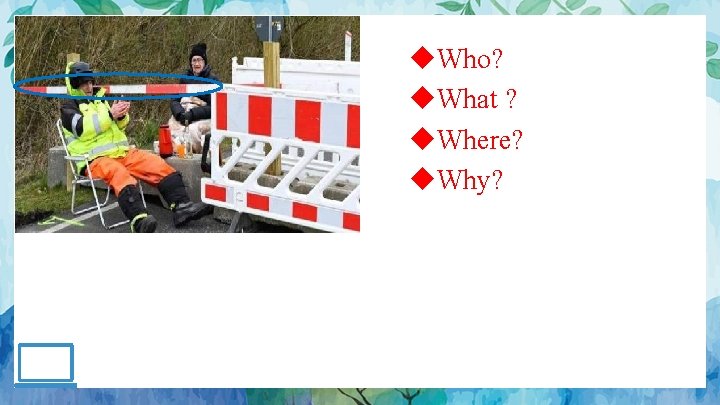 ◆Who?
◆What ?
◆Where?
◆Why?