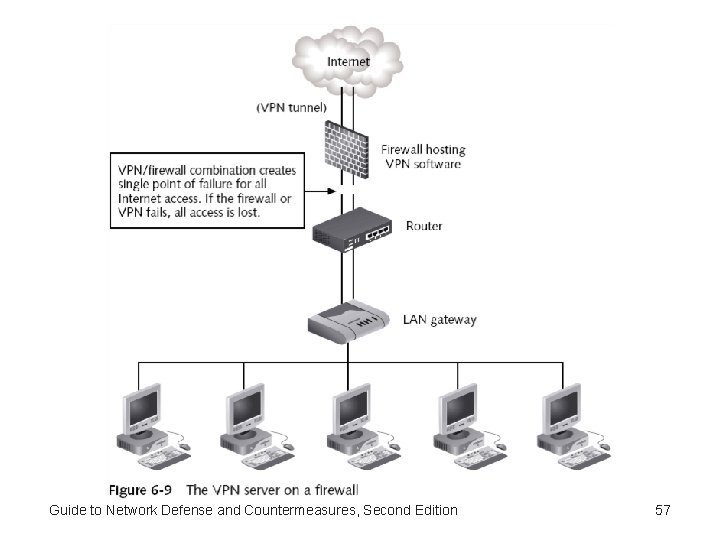 Internet

(VPN tunnel)

Firewall hosting VPN software

VPN/firewall combination creates single point of failure for all Internet access. If the firewall or VPN fails, all access is lost.

Router

LAN gateway

Figure 6-9 The VPN server on a firewall

Guide to Network Defense and Countermeasures, Second Edition

57