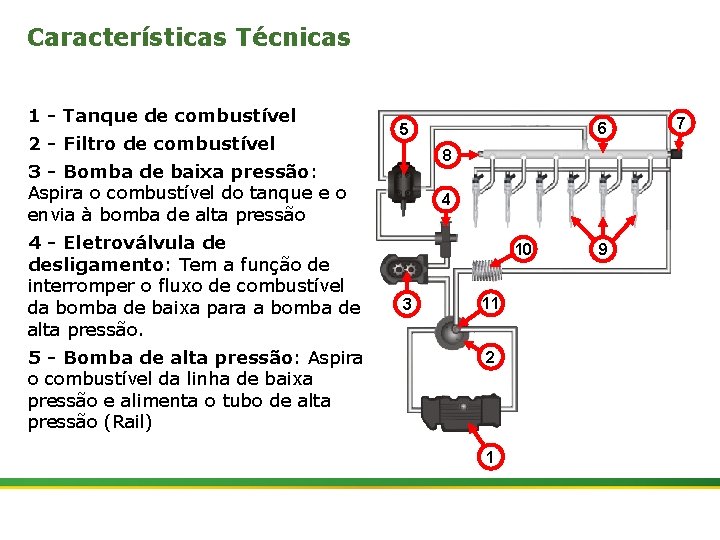 Características Técnicas

1 - Tanque de combustível

2 - Filtro de combustível

3 - Bomba de baixa pressão: Aspira o combustível do tanque e o envia à bomba de alta pressão

4 - Eletroválvula de desligamento: Tem a função de interromper o fluxo de combustível da bomba de baixa para a bomba de alta pressão.

5 - Bomba de alta pressão: Aspira o combustível da linha de baixa pressão e alimenta o tubo de alta pressão (Rail)

5
6
7
8
4
9
10
3
11
2
1