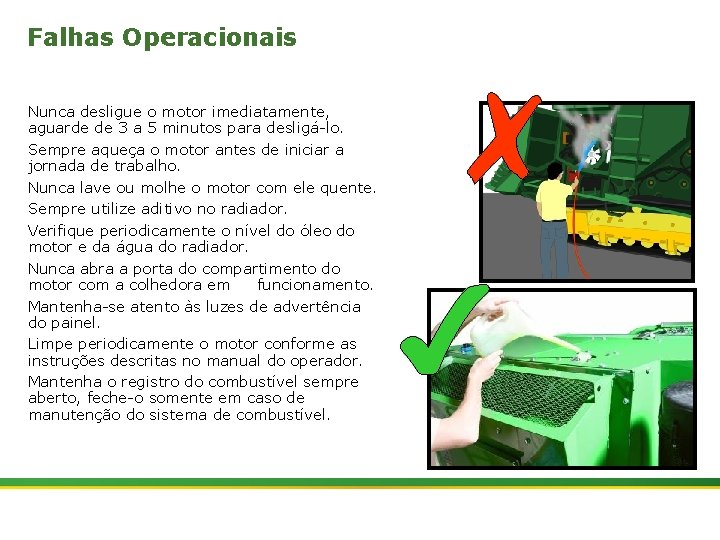 Falhas Operacionais

Nunca desligue o motor imediatamente, aguarde de 3 a 5 minutos para desligá-lo.

Sempre aqueça o motor antes de iniciar a jornada de trabalho.

Nunca lave ou molhe o motor com ele quente.

Sempre utilize aditivo no radiador.

Verifique periodicamente o nível do óleo do motor e da água do radiador.

Nunca abra a porta do compartimento do motor com a colhedora em funcionamento.

Mantenha-se atento às luzes de advertência do painel.

Limpe periodicamente o motor conforme as instruções descritas no manual do operador.

Mantenha o registro do combustível sempre aberto, feche-o somente em caso de manutenção do sistema de combustível.