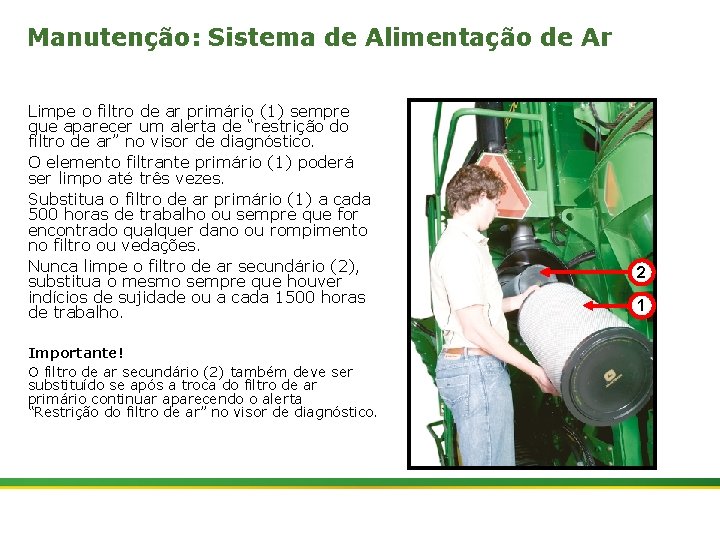 Manutenção: Sistema de Alimentação de Ar

Limpe o filtro de ar primário (1) sempre que aparecer um alerta de “restrição do filtro de ar” no visor de diagnóstico.

O elemento filtrante primário (1) poderá ser limpo até três vezes.

Substitua o filtro de ar primário (1) a cada 500 horas de trabalho ou sempre que for encontrado qualquer dano ou rompimento no filtro ou vedações.

Nunca limpe o filtro de ar secundário (2), substitua o mesmo sempre que houver indícios de sujidade ou a cada 1500 horas de trabalho.

Importante!

O filtro de ar secundário (2) também deve ser substituído se após a troca do filtro de ar primário continuar aparecendo o alerta “Restrição do filtro de ar” no visor de diagnóstico.

2

1