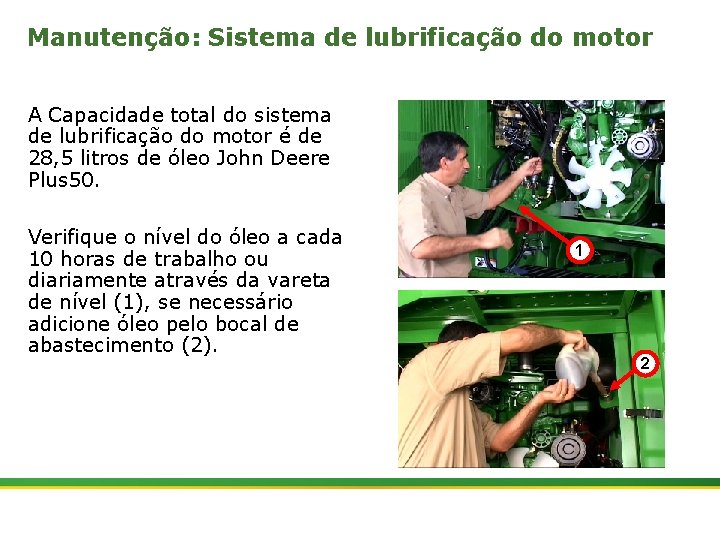 Manutenção: Sistema de lubrificação do motor

A Capacidade total do sistema de lubrificação do motor é de 28,5 litros de óleo John Deere Plus50.

Verifique o nível do óleo a cada 10 horas de trabalho ou diariamente através da vareta de nível (1), se necessário adicione óleo pelo bocal de abastecimento (2).

1

2