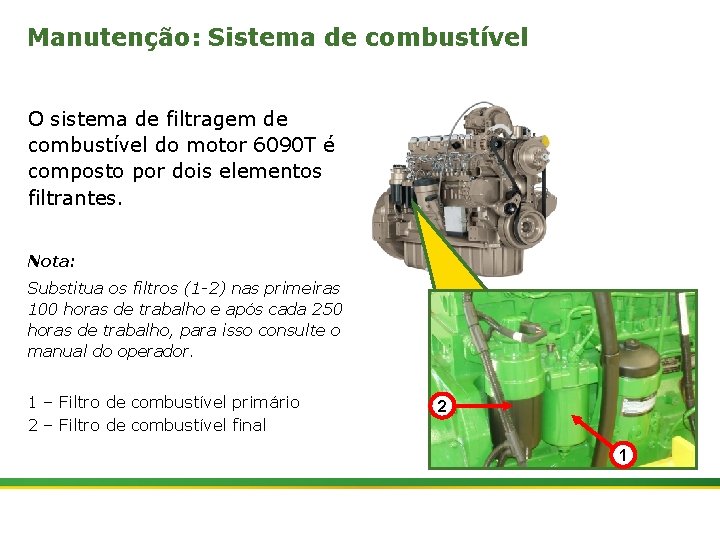 Manutenção: Sistema de combustível

O sistema de filtragem de combustível do motor 6090T é composto por dois elementos filtrantes.

Nota:

Substitua os filtros (1-2) nas primeiras 100 horas de trabalho e após cada 250 horas de trabalho, para isso consulte o manual do operador.

1 – Filtro de combustível primário
2 – Filtro de combustível final

2

1