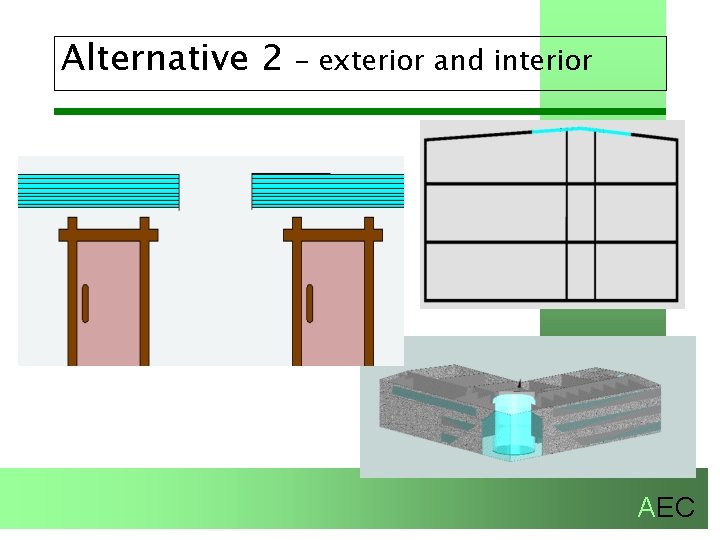 Alternative 2 – exterior and interior

AEC