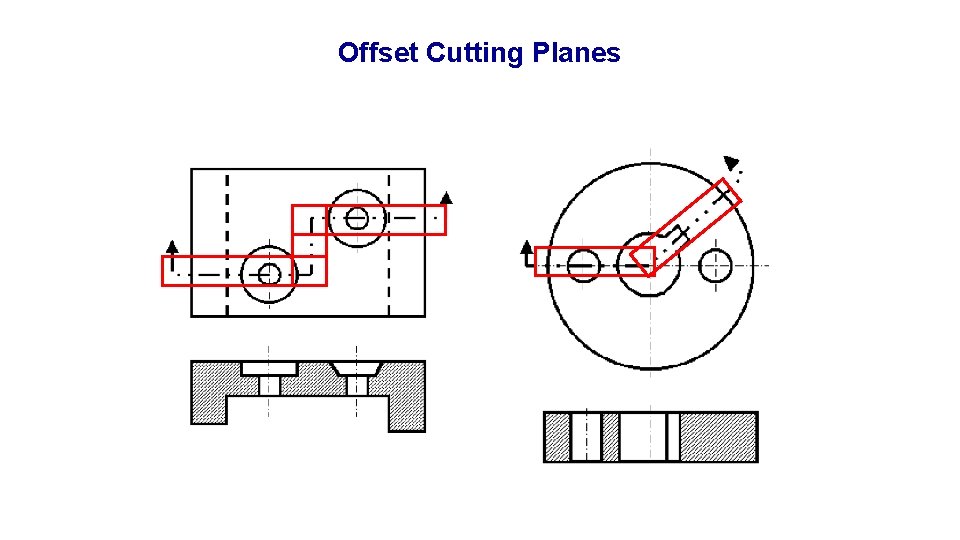 Offset Cutting Planes