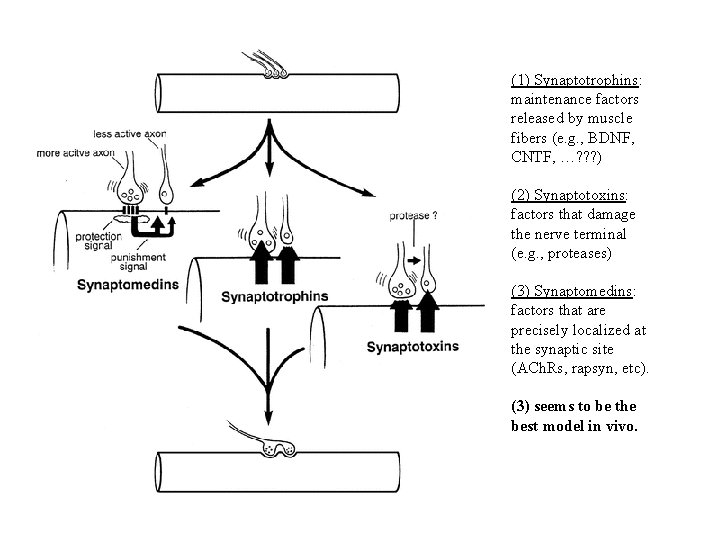 less active axon
more acitve axon
protection signal
punishment signal
Synaptomedins
Synaptotrophins
protease ?
Synaptotoxins

(1) Synaptotrophins: maintenance factors released by muscle fibers (e.g., BDNF, CNTF, …???)

(2) Synaptotoxins: factors that damage the nerve terminal (e.g., proteases)

(3) Synaptomedins: factors that are precisely localized at the synaptic site (AChRs, rapsyn, etc).

(3) seems to be the best model in vivo.