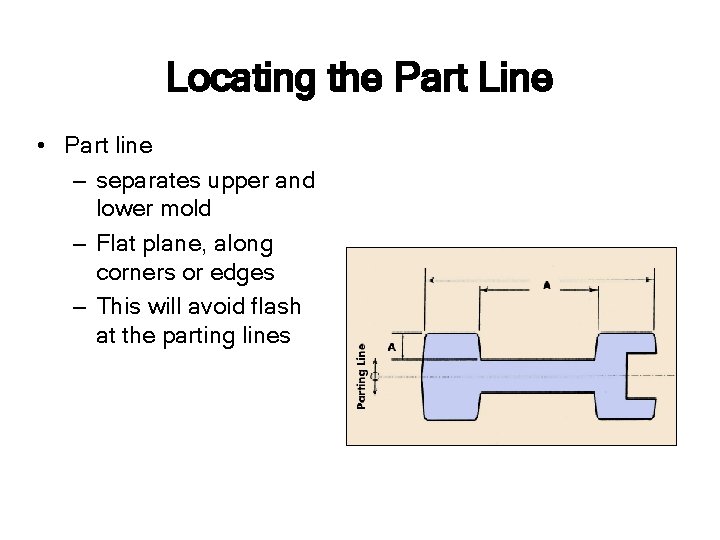 Locating the Part Line

• Part line
– separates upper and lower mold
– Flat plane, along corners or edges
– This will avoid flash at the parting lines

A
A
Parting Line