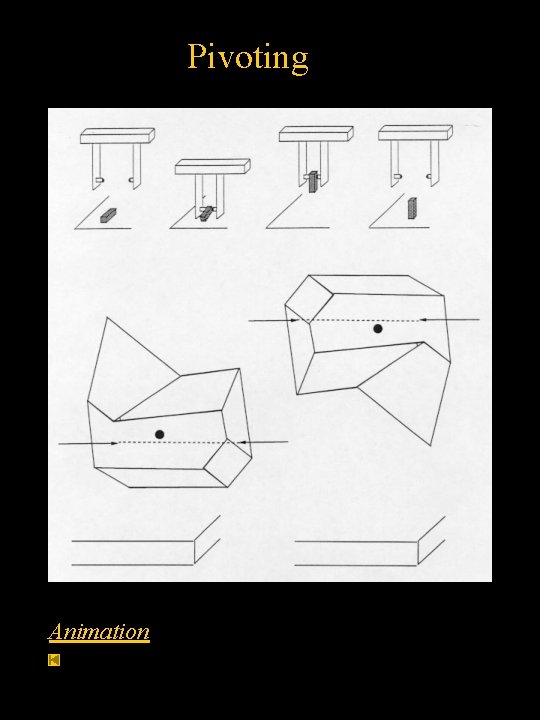 Pivoting

Animation