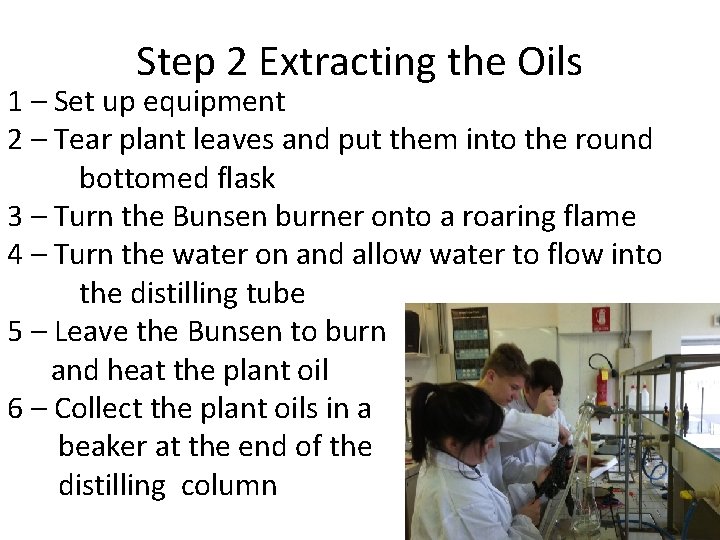 Step 2 Extracting the Oils

1 – Set up equipment

2 – Tear plant leaves and put them into the round bottomed flask

3 – Turn the Bunsen burner onto a roaring flame

4 – Turn the water on and allow water to flow into the distilling tube

5 – Leave the Bunsen to burn and heat the plant oil

6 – Collect the plant oils in a beaker at the end of the distilling column