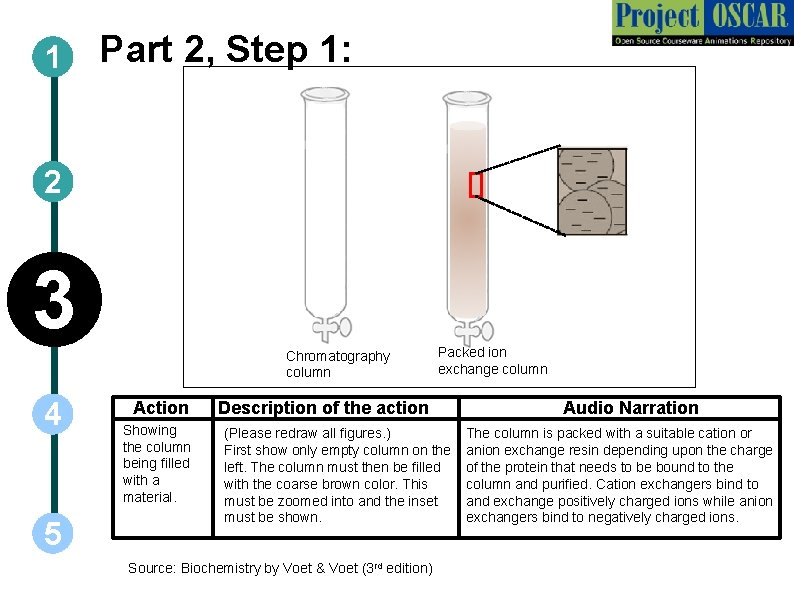 Project OSCAR
Open Source Courseware Animations Repository

1

2

3

4

5

Part 2, Step 1:

Chromatography column

Packed ion exchange column

| Action | Description of the action | Audio Narration |
|---|---|---|
| Showing the column being filled with a material. | (Please redraw all figures.) First show only empty column on the left. The column must then be filled with the coarse brown color. This must be zoomed into and the inset must be shown. | The column is packed with a suitable cation or anion exchange resin depending upon the charge of the protein that needs to be bound to the column and purified. Cation exchangers bind to and exchange positively charged ions while anion exchangers bind to negatively charged ions. |

Source: Biochemistry by Voet & Voet ($3^{rd}$ edition)