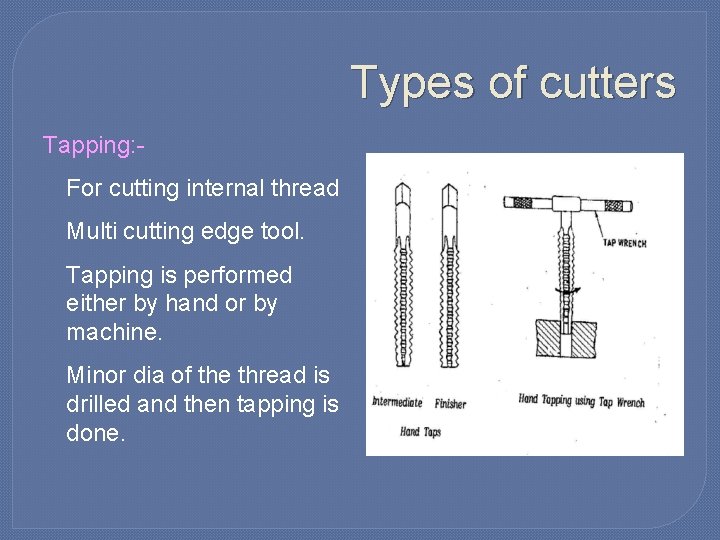 Types of cutters

Tapping:-

For cutting internal thread

Multi cutting edge tool.

Tapping is performed either by hand or by machine.

Minor dia of the thread is drilled and then tapping is done.

TAP WRENCH

Intermediate Finisher

Hand Taps

Hand Tapping using Tap Wrench