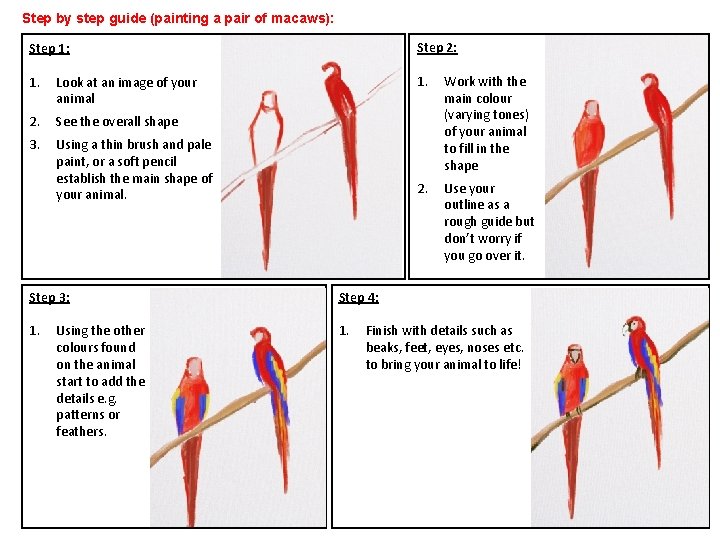 Step by step guide (painting a pair of macaws):

Step 1:

1. Look at an image of your animal
2. See the overall shape
3. Using a thin brush and pale paint, or a soft pencil establish the main shape of your animal.

Step 2:

1. Work with the main colour (varying tones) of your animal to fill in the shape
2. Use your outline as a rough guide but don't worry if you go over it.

Step 3:

1. Using the other colours found on the animal start to add the details e.g. patterns or feathers.

Step 4:

1. Finish with details such as beaks, feet, eyes, noses etc. to bring your animal to life!