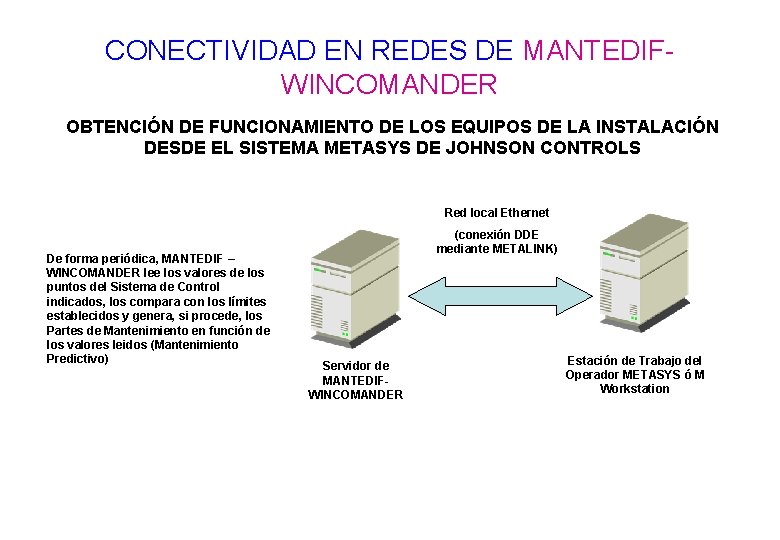 CONECTIVIDAD EN REDES DE MANTEDIF-WINCOMANDER

OBTENCIÓN DE FUNCIONAMIENTO DE LOS EQUIPOS DE LA INSTALACIÓN DESDE EL SISTEMA METASYS DE JOHNSON CONTROLS

De forma periódica, MANTEDIF – WINCOMANDER lee los valores de los puntos del Sistema de Control indicados, los compara con los límites establecidos y genera, si procede, los Partes de Mantenimiento en función de los valores leidos (Mantenimiento Predictivo)

Red local Ethernet

(conexión DDE mediante METALINK)

Servidor de MANTEDIF-WINCOMANDER

Estación de Trabajo del Operador METASYS ó M Workstation