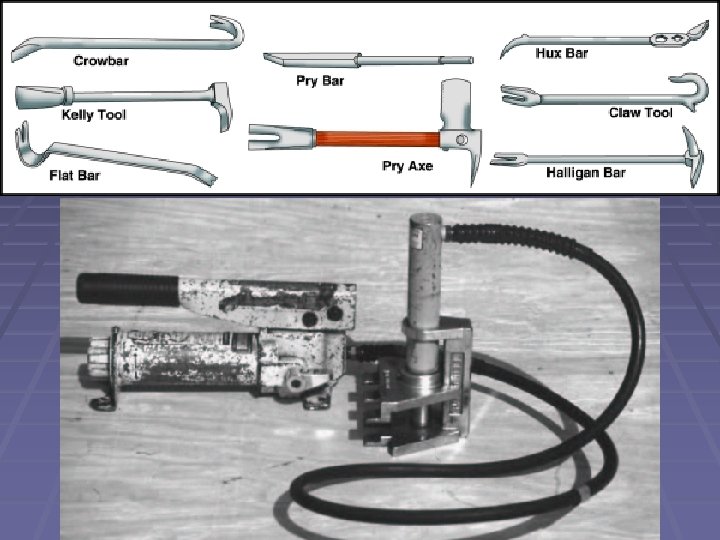 Crowbar

Kelly Tool

Flat Bar

Pry Bar

Pry Axe

Hux Bar

Claw Tool

Halligan Bar