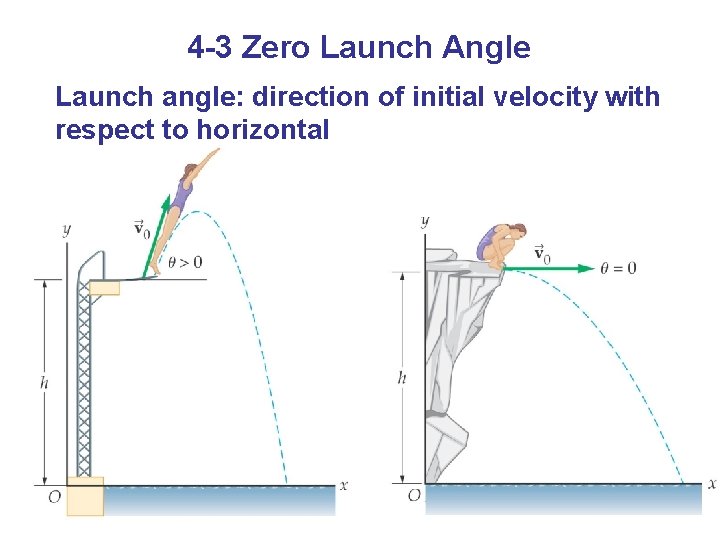 4-3 Zero Launch Angle

Launch angle: direction of initial velocity with respect to horizontal

$y$
$\vec{v}_0$
$\theta > 0$
$h$
$O$
$x$

$y$
$\vec{v}_0$
$\theta = 0$
$h$
$O$
$x$