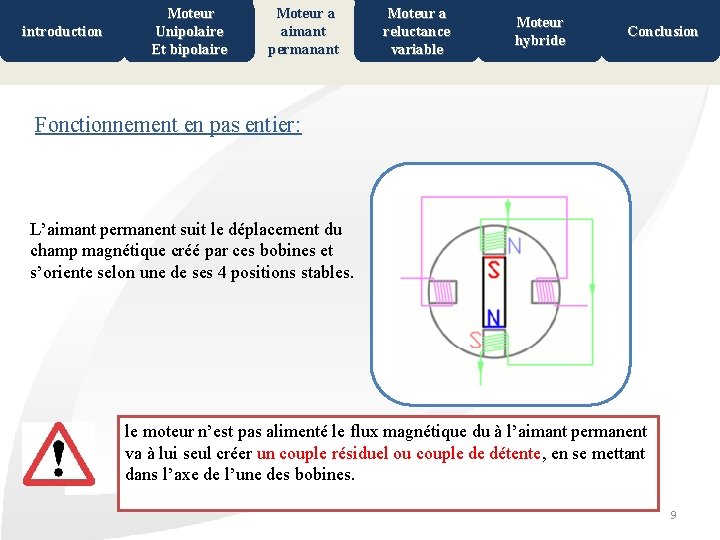 introduction

Moteur Unipolaire Et bipolaire

Moteur a aimant permanant

Moteur a reluctance variable

Moteur hybride

Conclusion

Fonctionnement en pas entier:

L'aimant permanent suit le déplacement du champ magnétique créé par ces bobines et s'oriente selon une de ses 4 positions stables.

N

S

N

S

le moteur n'est pas alimenté le flux magnétique du à l'aimant permanent va à lui seul créer un couple résiduel ou couple de détente, en se mettant dans l'axe de l'une des bobines.

9