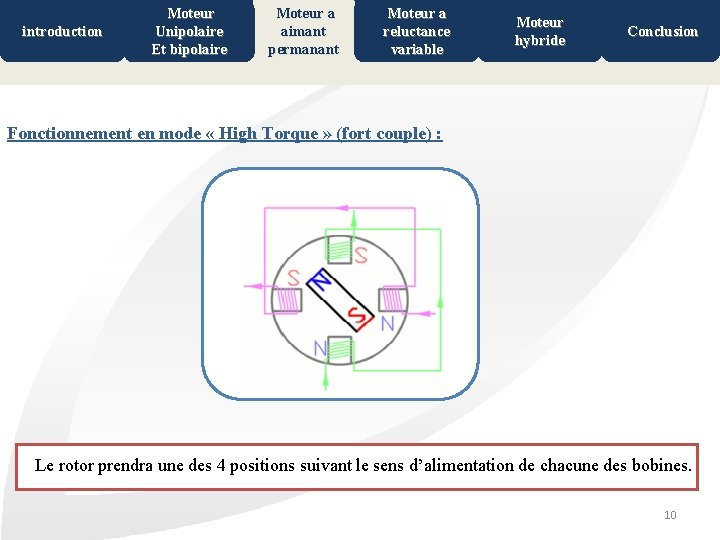 introduction

Moteur Unipolaire Et bipolaire

Moteur a aimant permanant

Moteur a reluctance variable

Moteur hybride

Conclusion

Fonctionnement en mode « High Torque » (fort couple) :

S
S
N
S
N
N

Le rotor prendra une des 4 positions suivant le sens d'alimentation de chacune des bobines.

10