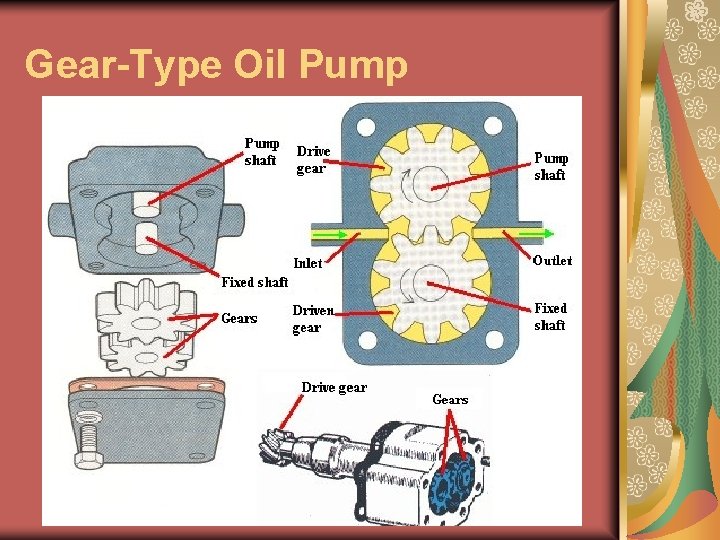 Gear-Type Oil Pump

Pump shaft

Fixed shaft

Gears

Drive gear

Pump shaft

Inlet

Outlet

Driven gear

Fixed shaft

Drive gear

Gears