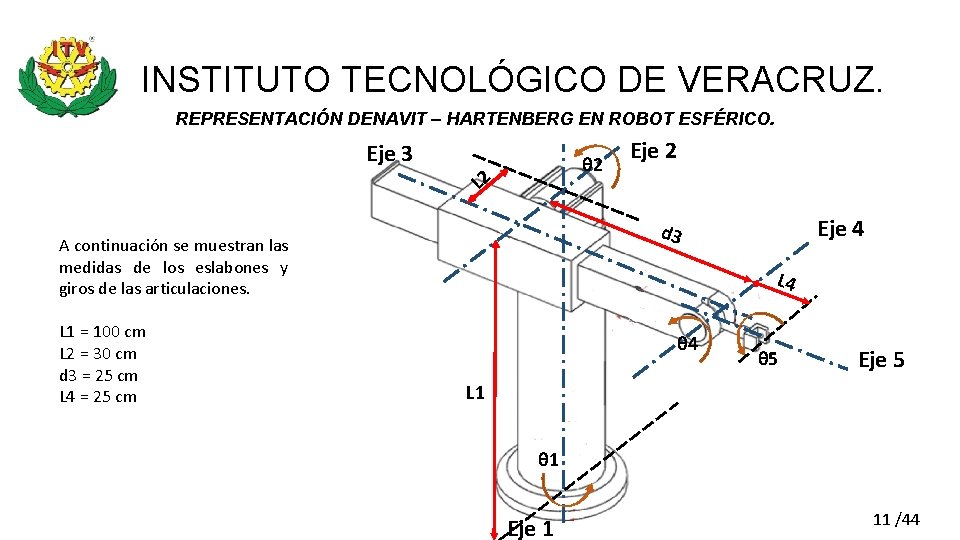 ITV

INSTITUTO TECNOLÓGICO DE VERACRUZ.

REPRESENTACIÓN DENAVIT – HARTENBERG EN ROBOT ESFÉRICO.

A continuación se muestran las medidas de los eslabones y giros de las articulaciones.

L1 = 100 cm
L2 = 30 cm
d3 = 25 cm
L4 = 25 cm

Eje 3
L2
θ2
Eje 2
d3
Eje 4
L4
θ4
θ5
Eje 5
L1
θ1
Eje 1

11 /44