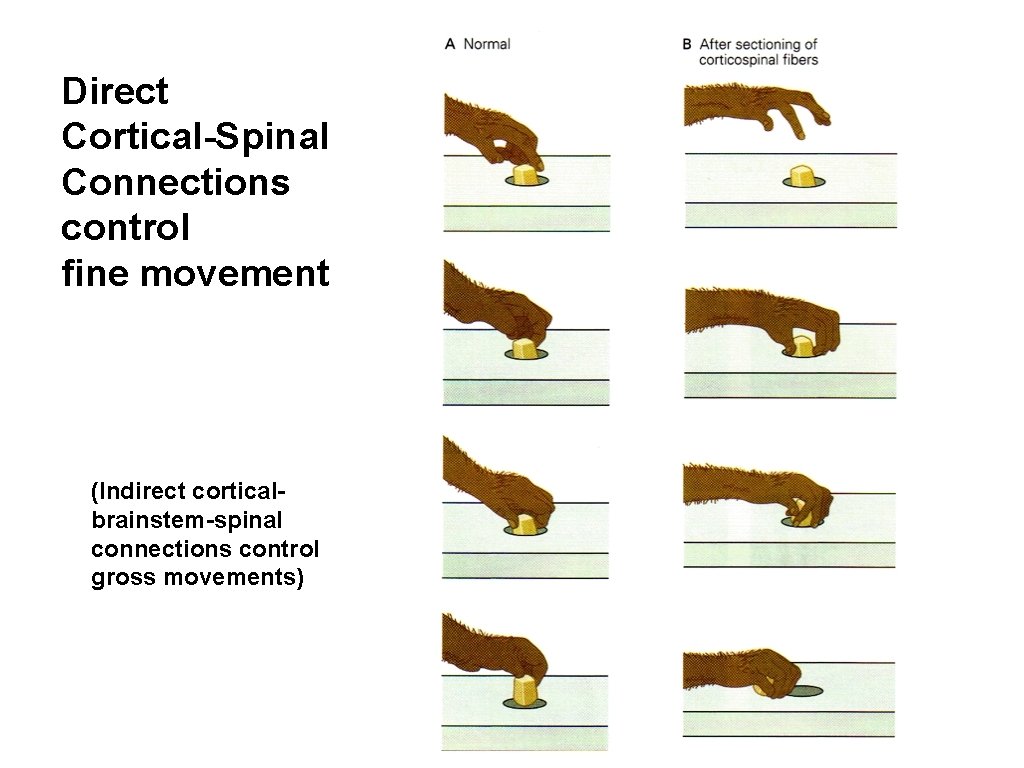 Direct Cortical-Spinal Connections control fine movement

(Indirect cortical-brainstem-spinal connections control gross movements)

A Normal

B After sectioning of corticospinal fibers