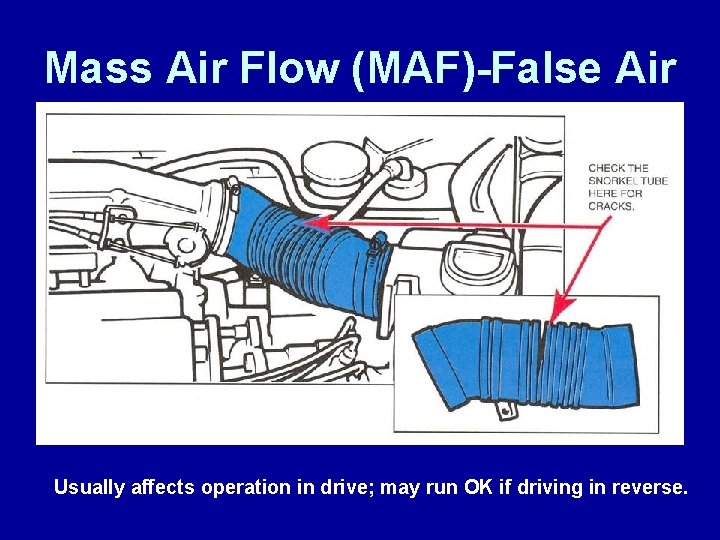 Mass Air Flow (MAF)-False Air

CHECK THE SNORKEL TUBE HERE FOR CRACKS.

Usually affects operation in drive; may run OK if driving in reverse.