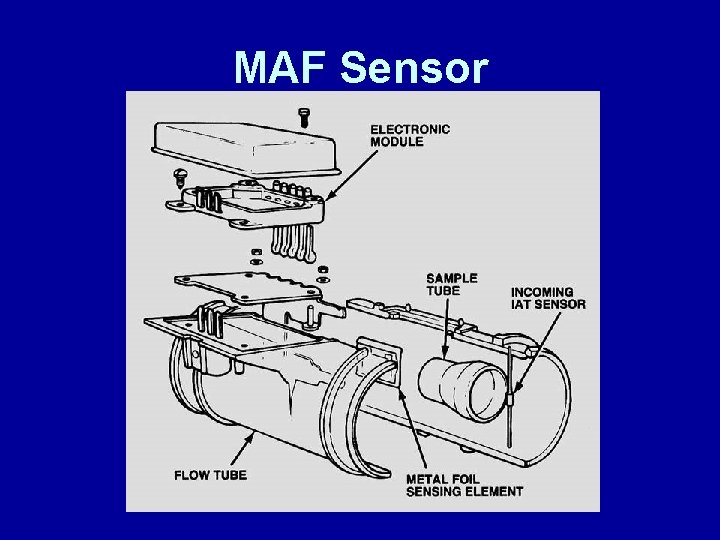 MAF Sensor

ELECTRONIC MODULE

SAMPLE TUBE

INCOMING IAT SENSOR

FLOW TUBE

METAL FOIL SENSING ELEMENT