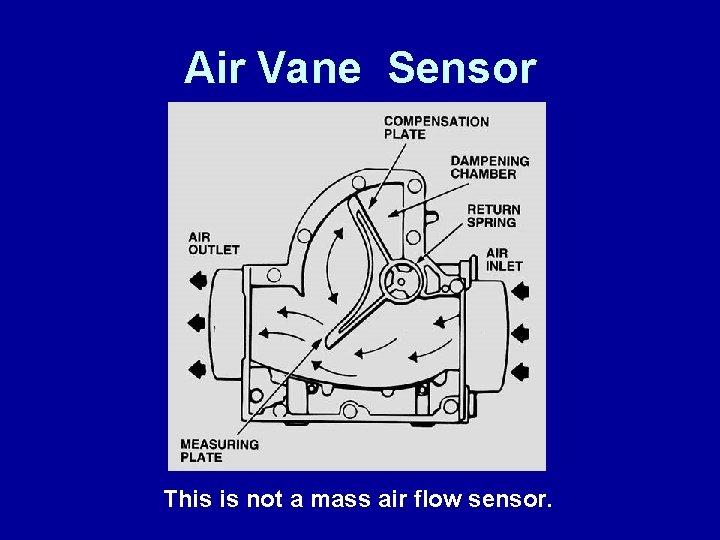 Air Vane Sensor

COMPENSATION PLATE

DAMPENING CHAMBER

RETURN SPRING

AIR OUTLET

AIR INLET

MEASURING PLATE

This is not a mass air flow sensor.