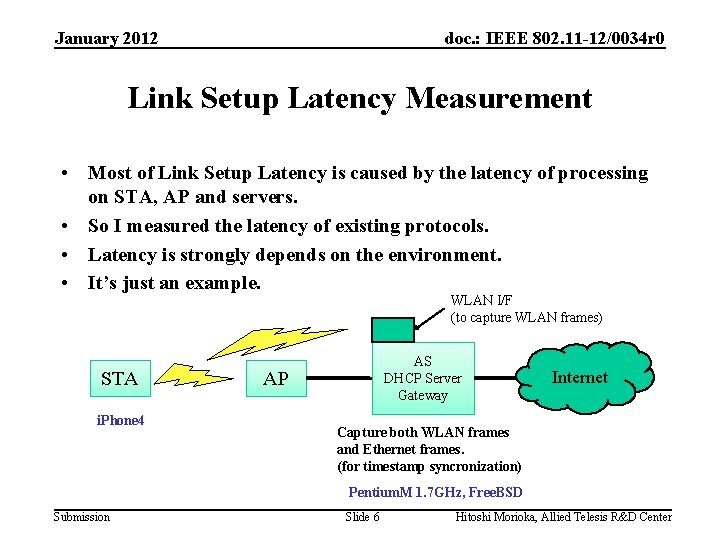 January 2012

doc.: IEEE 802.11-12/0034r0

Link Setup Latency Measurement

• Most of Link Setup Latency is caused by the latency of processing on STA, AP and servers.
• So I measured the latency of existing protocols.
• Latency is strongly depends on the environment.
• It's just an example.

WLAN I/F
(to capture WLAN frames)

STA

AP

AS
DHCP Server
Gateway

Internet

iPhone4

Capture both WLAN frames and Ethernet frames.
(for timestamp syncronization)

PentiumM 1.7GHz, FreeBSD

Submission

Slide 6

Hitoshi Morioka, Allied Telesis R&D Center