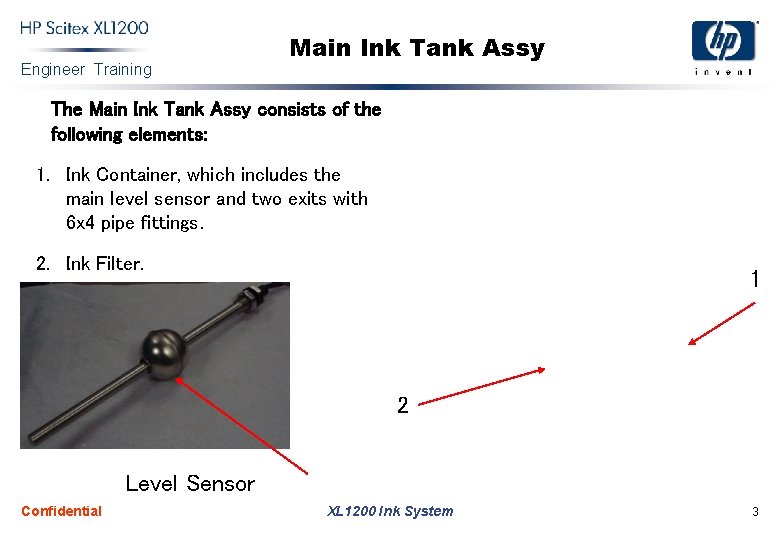 HP Scitex XL1200
Engineer Training

Main Ink Tank Assy

hp
invent

The Main Ink Tank Assy consists of the following elements:

1. Ink Container, which includes the main level sensor and two exits with 6x4 pipe fittings.

2. Ink Filter.

1

2

Level Sensor

Confidential

XL1200 Ink System

3