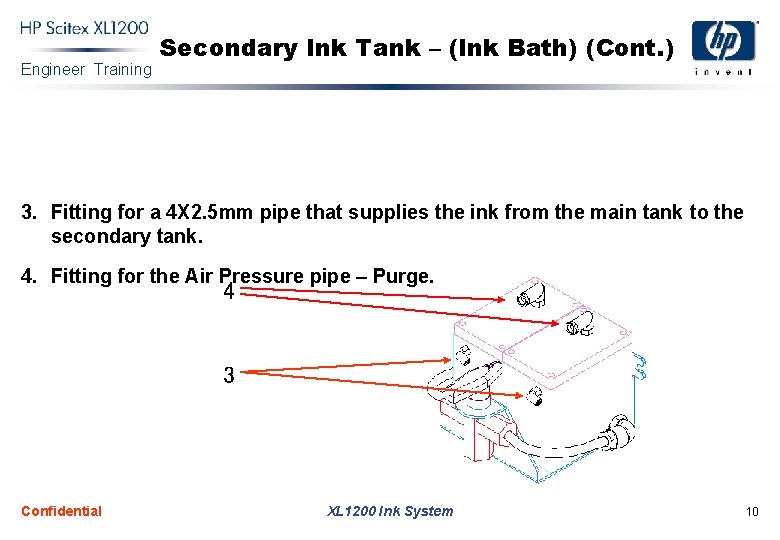 HP Scitex XL1200
Engineer Training

Secondary Ink Tank – (Ink Bath) (Cont.)

hp
invent

3. Fitting for a 4X2.5mm pipe that supplies the ink from the main tank to the secondary tank.

4. Fitting for the Air Pressure pipe – Purge.

4

3

Confidential

XL1200 Ink System

10