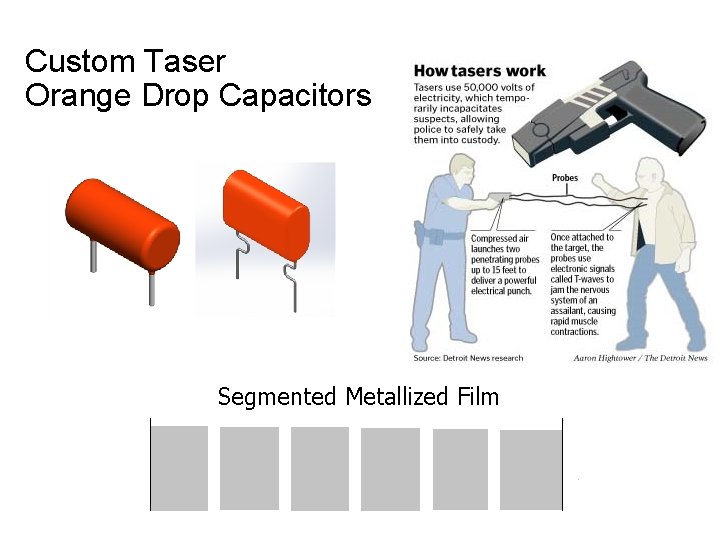 Custom Taser
Orange Drop Capacitors

How tasers work
Tasers use 50,000 volts of electricity, which temporarily incapacitates suspects, allowing police to safely take them into custody.

Probes

Compressed air launches two penetrating probes up to 15 feet to deliver a powerful electrical punch.

Once attached to the target, the probes use electronic signals called T-waves to jam the nervous system of an assailant, causing rapid muscle contractions.

Source: Detroit News research

Aaron Hightower / The Detroit News

Segmented Metallized Film