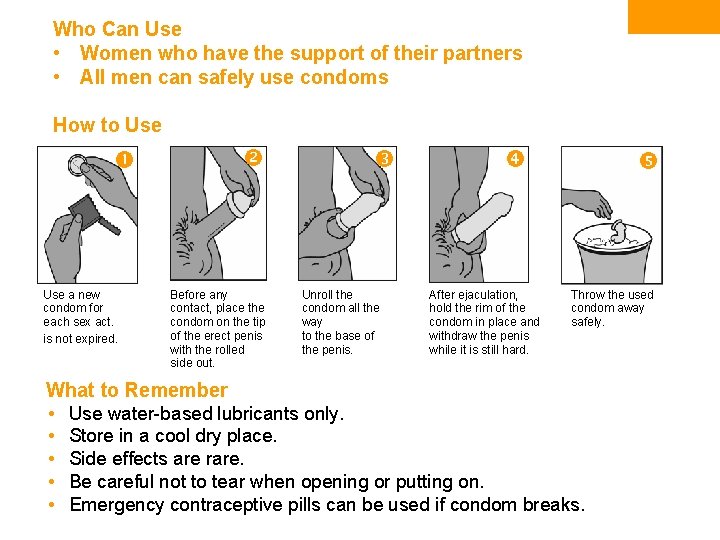 Who Can Use
• Women who have the support of their partners
• All men can safely use condoms

How to Use

1
Use a new condom for each sex act. is not expired.

2
Before any contact, place the condom on the tip of the erect penis with the rolled side out.

3
Unroll the condom all the way to the base of the penis.

4
After ejaculation, hold the rim of the condom in place and withdraw the penis while it is still hard.

5
Throw the used condom away safely.

What to Remember
• Use water-based lubricants only.
• Store in a cool dry place.
• Side effects are rare.
• Be careful not to tear when opening or putting on.
• Emergency contraceptive pills can be used if condom breaks.