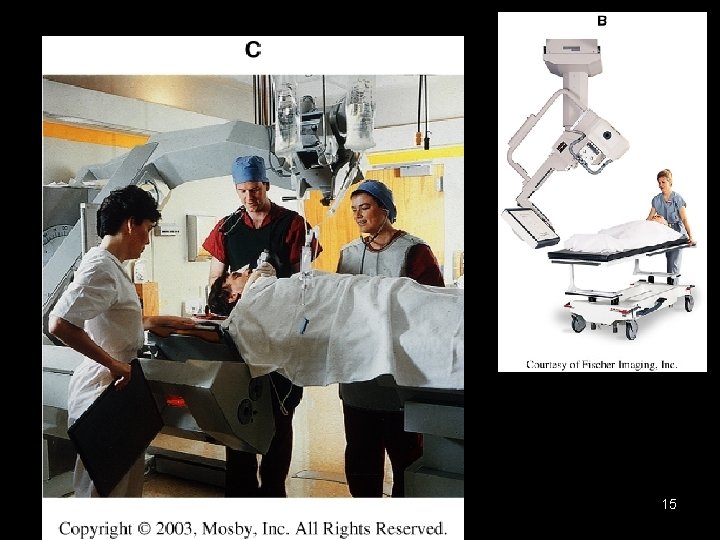 C

Copyright © 2003, Mosby, Inc. All Rights Reserved.

B

Courtesy of Fischer Imaging, Inc.

15