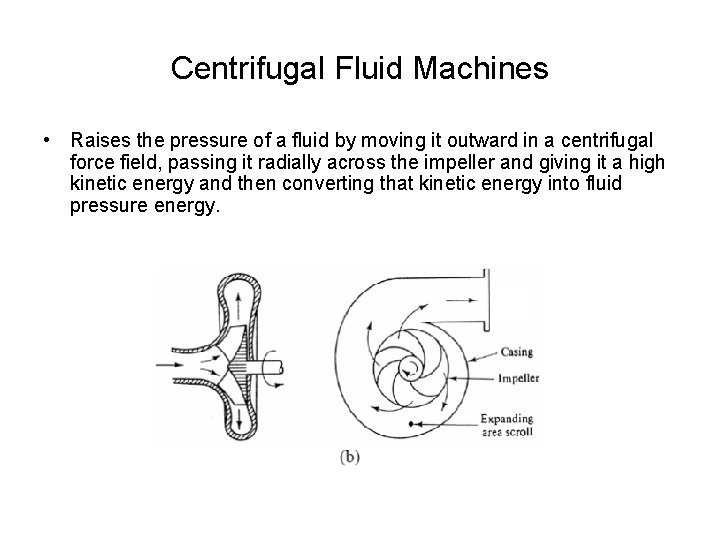 Centrifugal Fluid Machines

• Raises the pressure of a fluid by moving it outward in a centrifugal force field, passing it radially across the impeller and giving it a high kinetic energy and then converting that kinetic energy into fluid pressure energy.

Casing

Impeller

Expanding area scroll

(b)