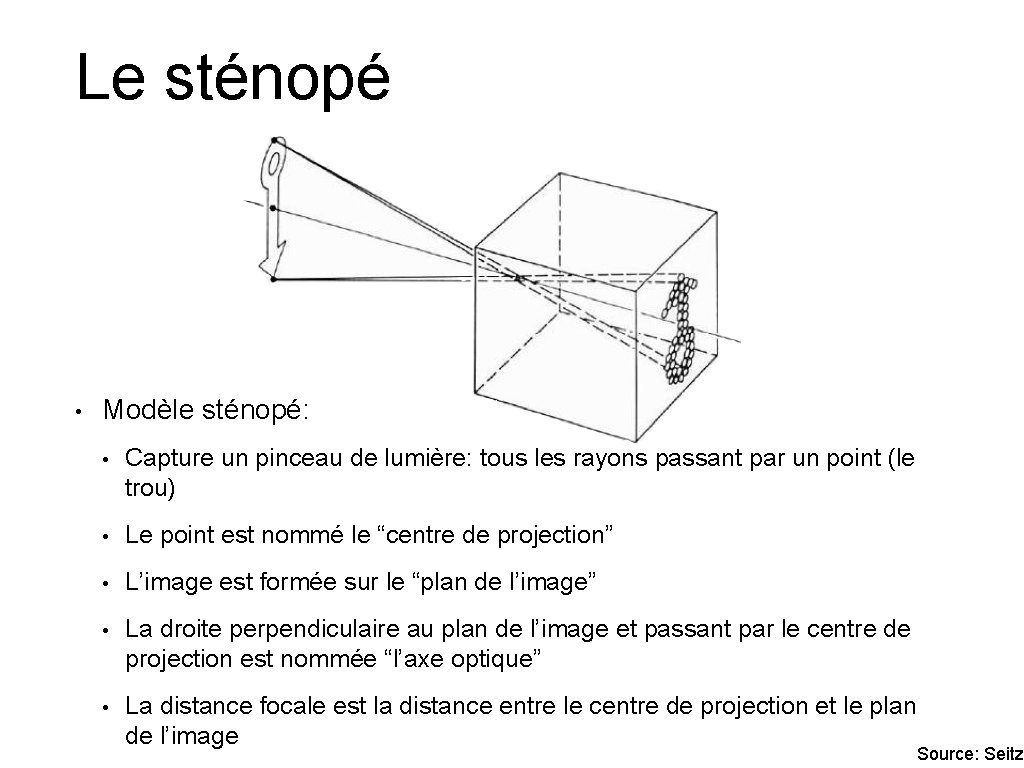 Le sténopé

• Modèle sténopé:

• Capture un pinceau de lumière: tous les rayons passant par un point (le trou)

• Le point est nommé le “centre de projection”

• L’image est formée sur le “plan de l’image”

• La droite perpendiculaire au plan de l’image et passant par le centre de projection est nommée “l’axe optique”

• La distance focale est la distance entre le centre de projection et le plan de l’image

Source: Seitz