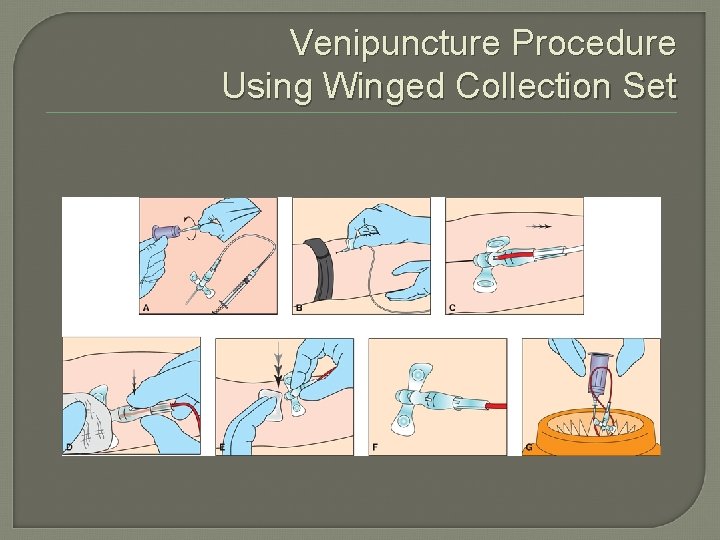 Venipuncture Procedure Using Winged Collection Set

A

B

C

D

E

F

G