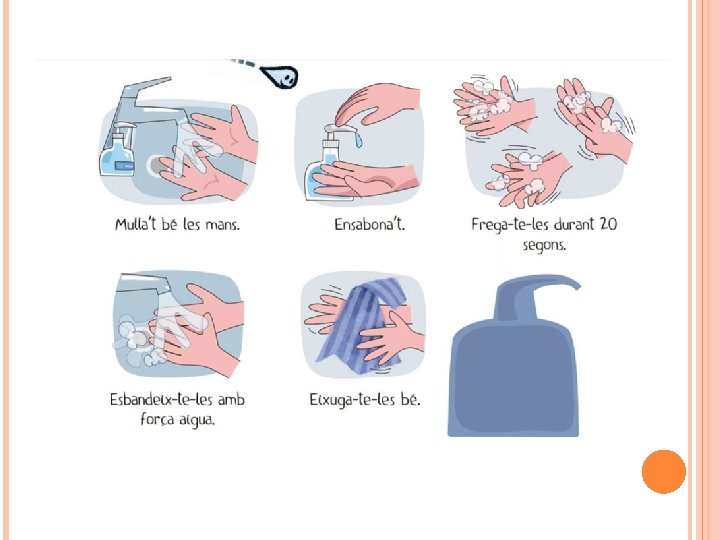 Mulla't bé les mans.

Ensabona't.

Frega-te-les durant 20 segons.

Esbandeix-te-les amb força aigua.

Eixuga-te-les bé.