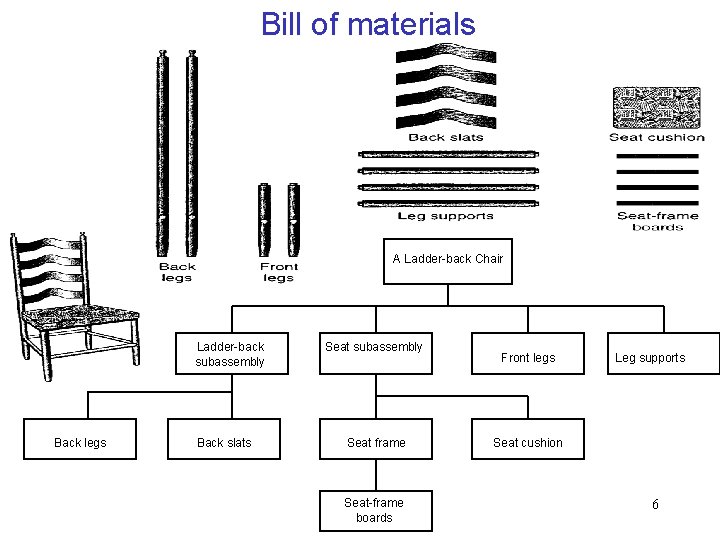 Bill of materials

Back legs

Front legs

Back slats

Leg supports

Seat cushion

Seat-frame boards

A Ladder-back Chair

Ladder-back subassembly

Seat subassembly

Front legs

Leg supports

Back legs

Back slats

Seat frame

Seat cushion

Seat-frame boards

6