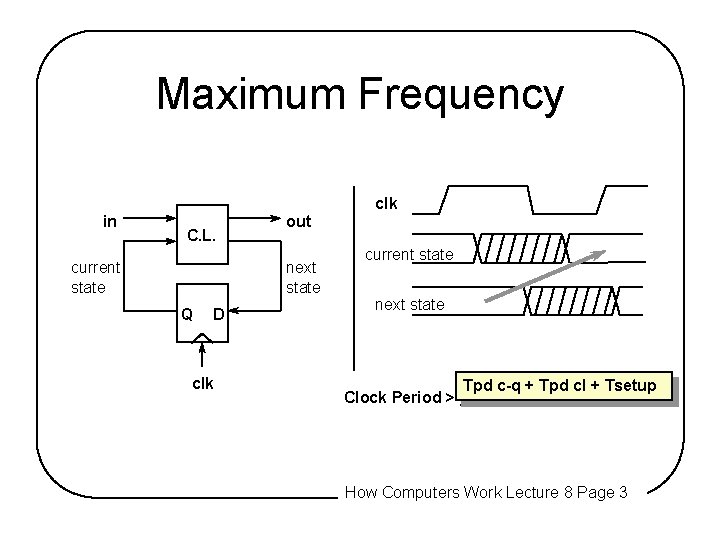 Maximum Frequency

in

C.L.

out

current state

next state

Q

D

clk

clk

current state

next state

Clock Period > Tpd c-q + Tpd cl + Tsetup

How Computers Work Lecture 8 Page 3