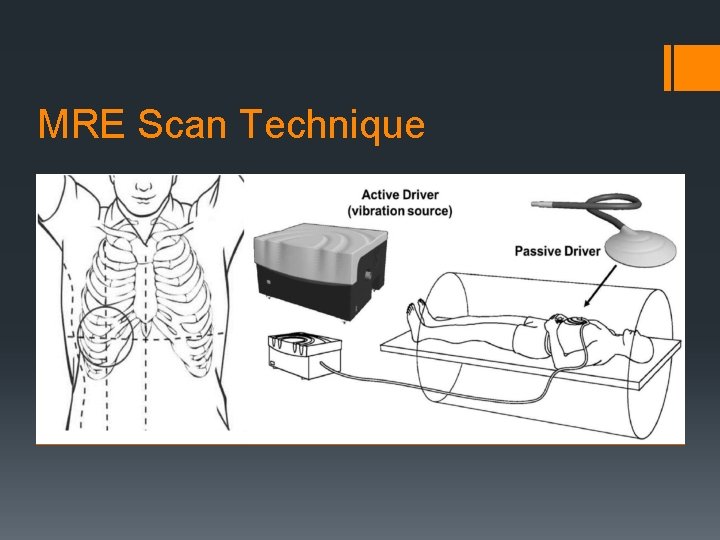 MRE Scan Technique

Active Driver (vibration source)

Passive Driver