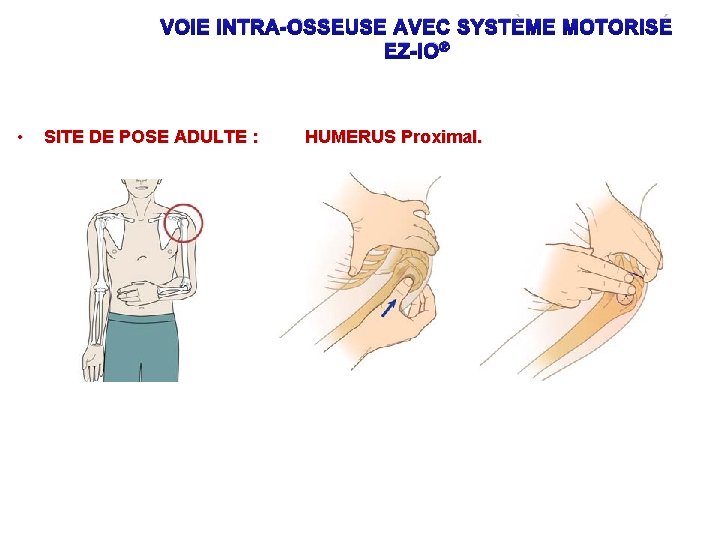 VOIE INTRA-OSSEUSE AVEC SYSTÈME MOTORISÉ
EZ-IO®

• SITE DE POSE ADULTE : HUMERUS Proximal.