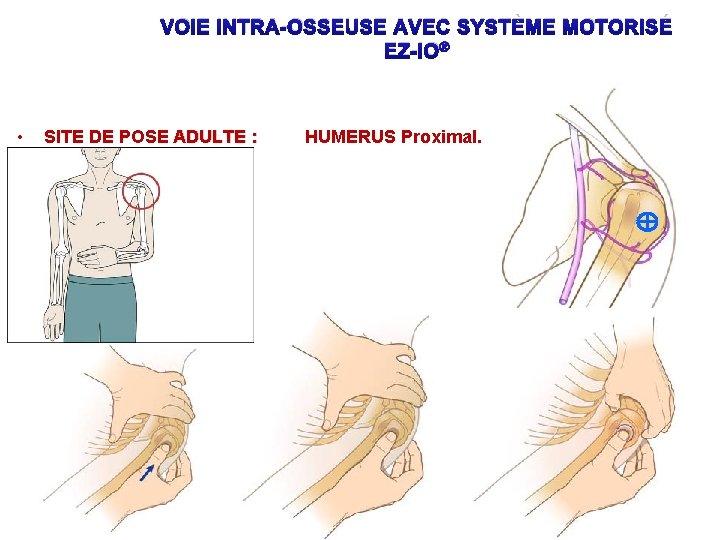 VOIE INTRA-OSSEUSE AVEC SYSTEME MOTORISE
EZ-IO®

• SITE DE POSE ADULTE : HUMERUS Proximal.