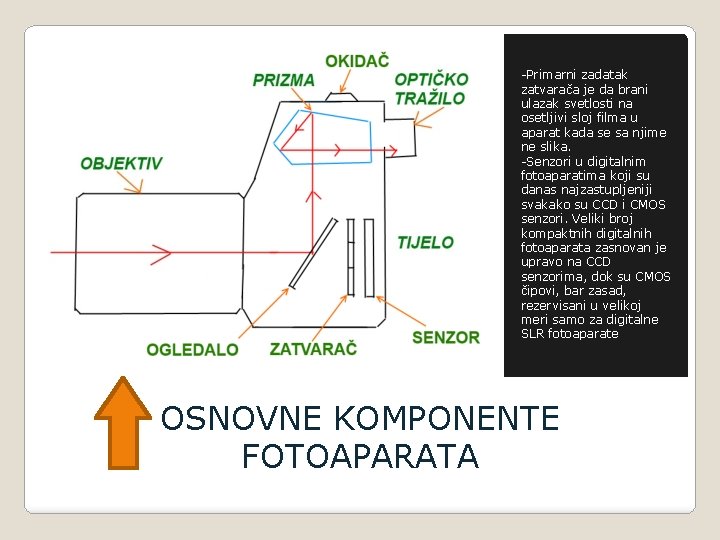 OKIDAČ
PRIZMA
OPTIČKO TRAŽILO
OBJEKTIV
TIJELO
OGLEDALO
ZATVARAČ
SENZOR

-Primarni zadatak zatvarača je da brani ulazak svetlosti na osetljivi sloj filma u aparat kada se sa njime ne slika.
-Senzori u digitalnim fotoaparatima koji su danas najzastupljeniji svakako su CCD i CMOS senzori. Veliki broj kompaktnih digitalnih fotoaparata zasnovan je upravo na CCD senzorima, dok su CMOS čipovi, bar zasad, rezervisani u velikoj meri samo za digitalne SLR fotoaparate

OSNOVNE KOMPONENTE FOTOAPARATA