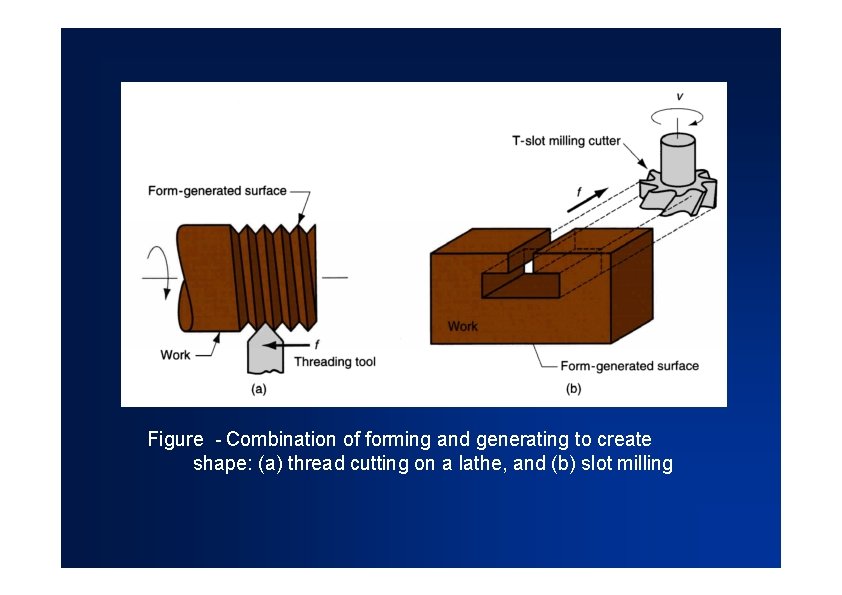 Form-generated surface

Work

$f$

Threading tool

(a)

$v$

T-slot milling cutter

$f$

Work

Form-generated surface

(b)

Figure - Combination of forming and generating to create shape: (a) thread cutting on a lathe, and (b) slot milling