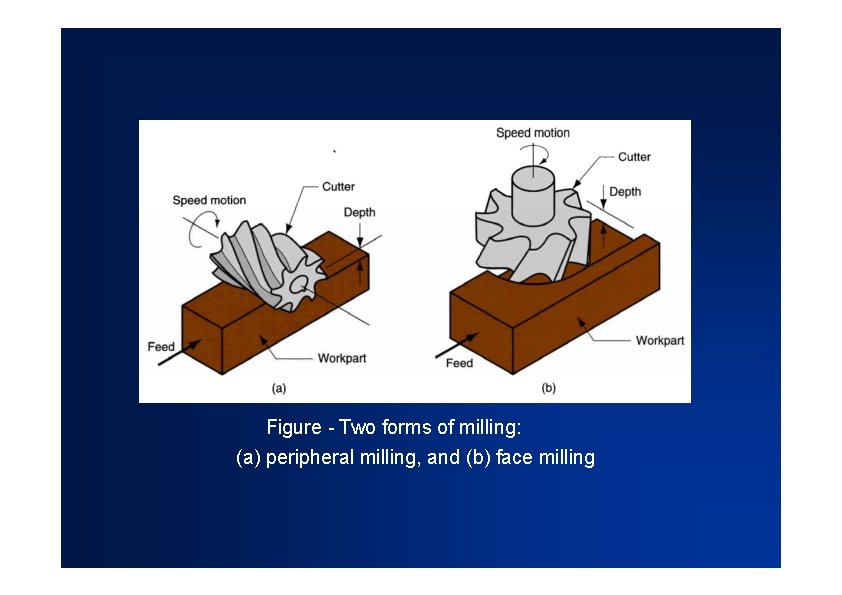 Speed motion

Cutter

Depth

Feed

Workpart

(a)

Speed motion

Cutter

Depth

Workpart

Feed

(b)

Figure - Two forms of milling:
(a) peripheral milling, and (b) face milling