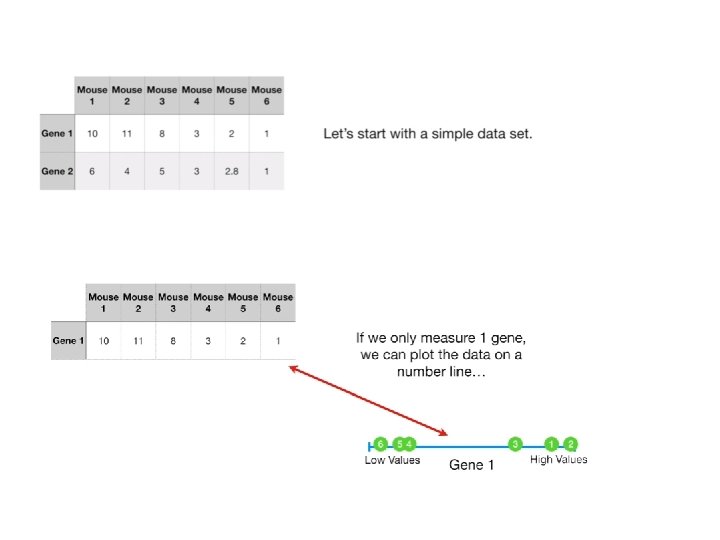 | | Mouse 1 | Mouse 2 | Mouse 3 | Mouse 4 | Mouse 5 | Mouse 6 |
|---|---|---|---|---|---|---|
| Gene 1 | 10 | 11 | 8 | 3 | 2 | 1 |
| Gene 2 | 6 | 4 | 5 | 3 | 2.8 | 1 |

Let's start with a simple data set.

| | Mouse 1 | Mouse 2 | Mouse 3 | Mouse 4 | Mouse 5 | Mouse 6 |
|---|---|---|---|---|---|---|
| Gene 1 | 10 | 11 | 8 | 3 | 2 | 1 |

If we only measure 1 gene, we can plot the data on a number line…

6 5 4 3 1 2

Low Values Gene 1 High Values